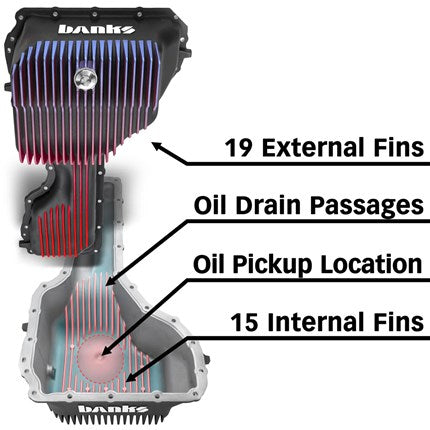 banks

19 External Fins

Oil Drain Passages

Oil Pickup Location

15 Internal Fins

banks